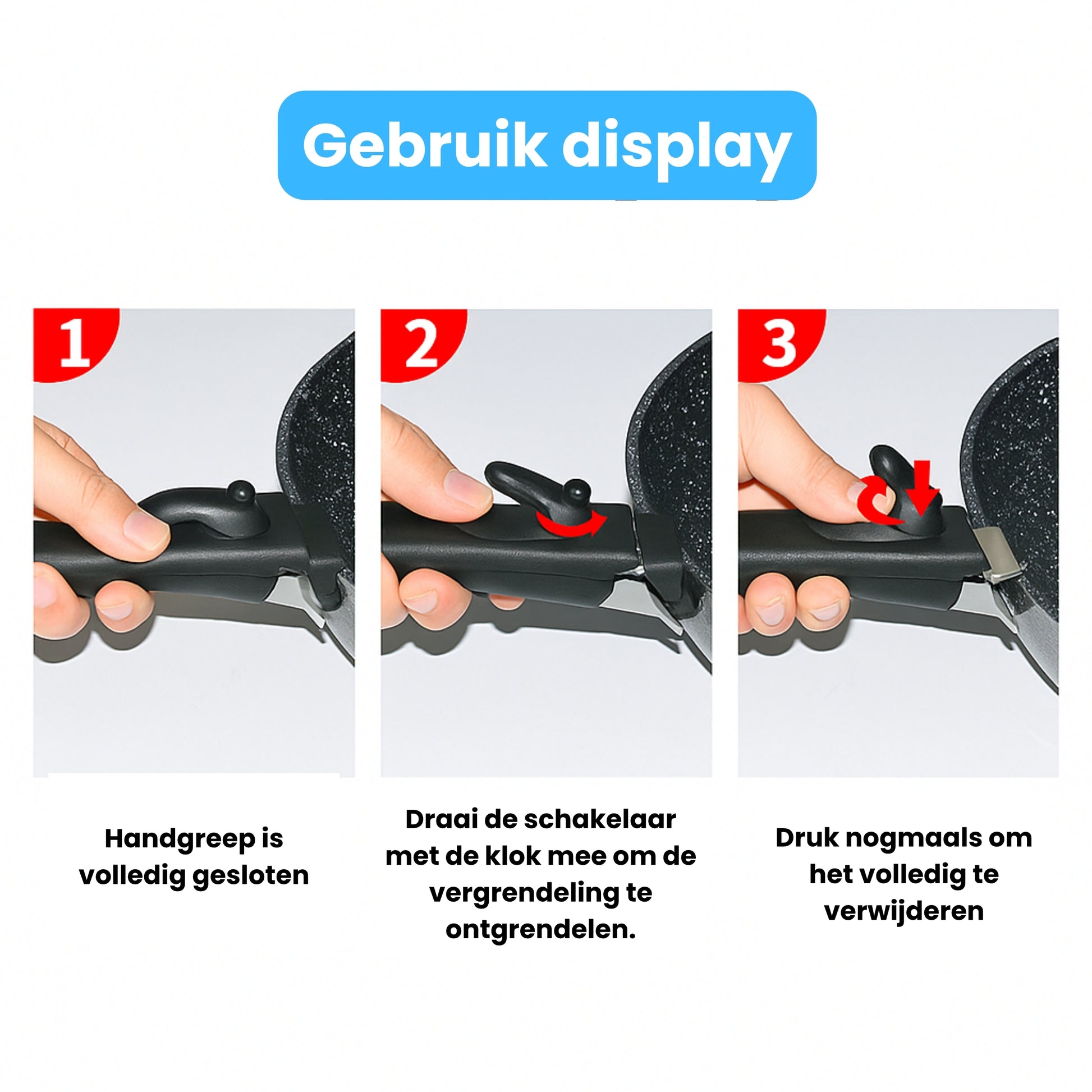 Gebruik display

1

Handgreep is volledig gesloten

2

Draai de schakelaar met de klok mee om de vergrendeling te ontgrendelen.

3

Druk nogmaals om het volledig te verwijderen